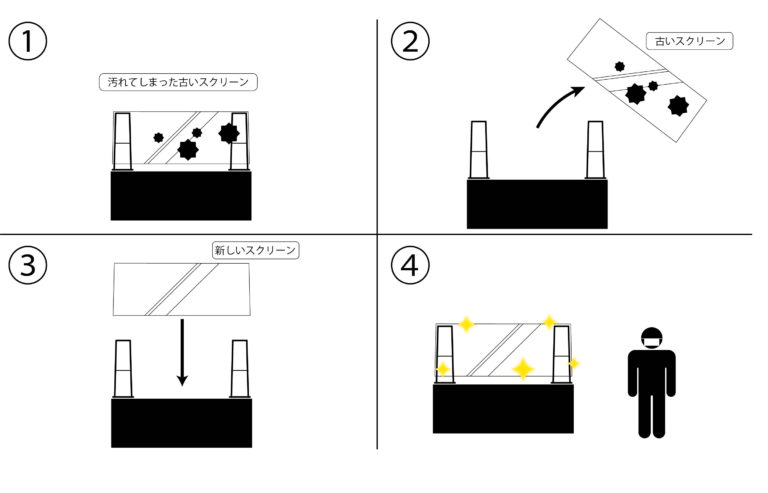 ①

汚れてしまった古いスクリーン

②

古いスクリーン

③

新しいスクリーン

④