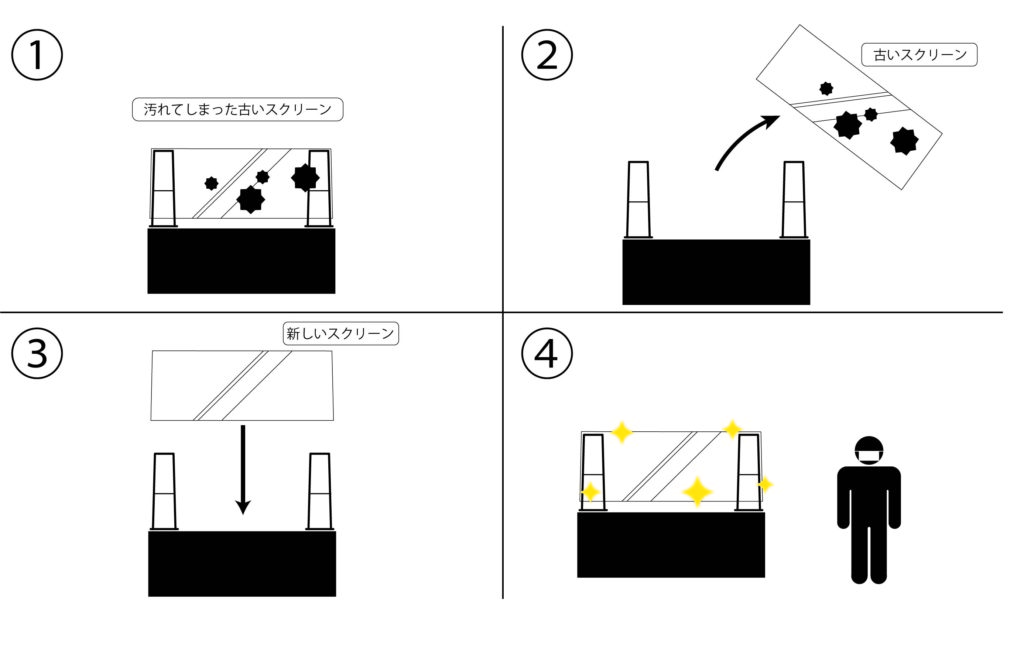 ①

汚れてしまった古いスクリーン

②

古いスクリーン

③

新しいスクリーン

④